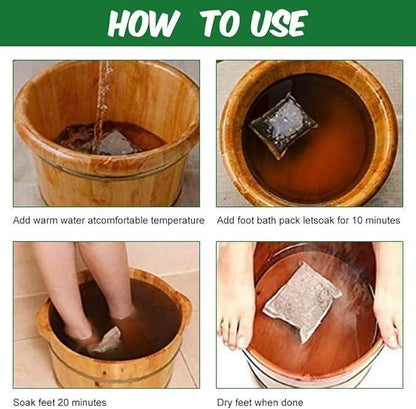 HOW TO USE

Add warm water atcomfortable temperature

Add foot bath pack letsoak for 10 minutes

Soak feet 20 minutes

Dry feet when done