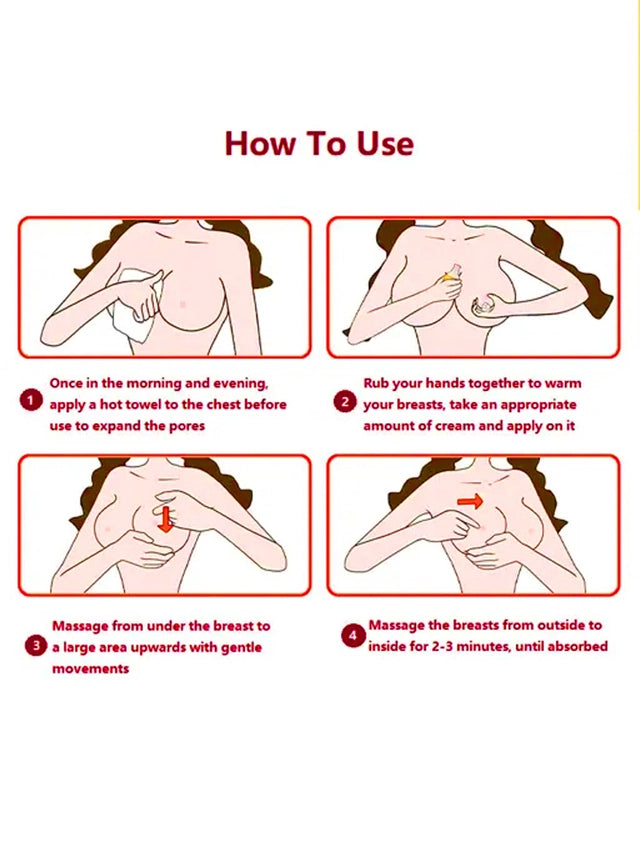 How To Use

1 Once in the morning and evening, apply a hot towel to the chest before use to expand the pores

2 Rub your hands together to warm your breasts, take an appropriate amount of cream and apply on it

3 Massage from under the breast to a large area upwards with gentle movements

4 Massage the breasts from outside to inside for 2-3 minutes, until absorbed